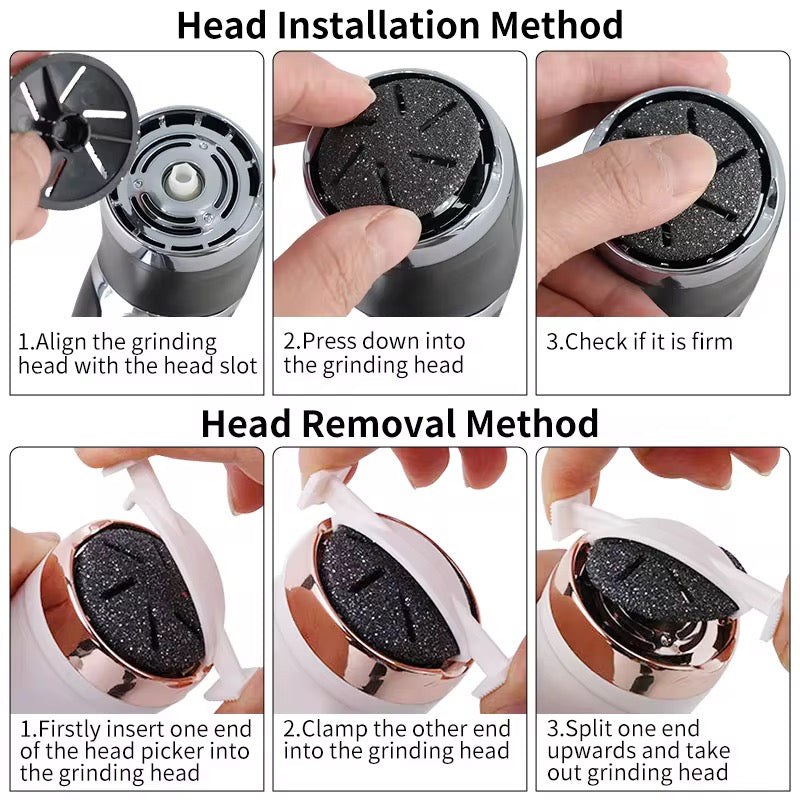 Head Installation Method

1.Align the grinding head with the head slot

2.Press down into the grinding head

3.Check if it is firm

Head Removal Method

1.Firstly insert one end of the head picker into the grinding head

2.Clamp the other end into the grinding head

3.Split one end upwards and take out grinding head