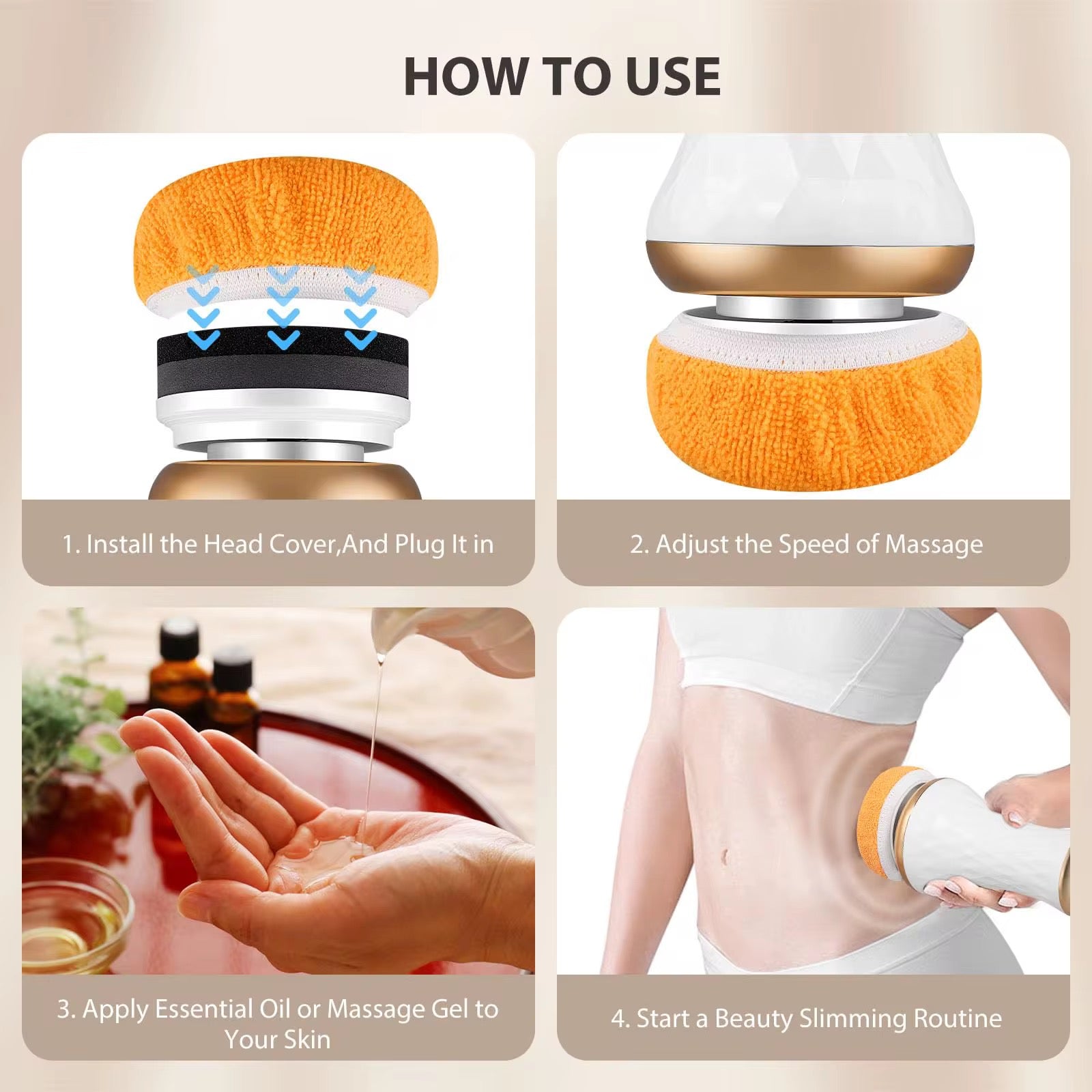 HOW TO USE

1. Install the Head Cover,And Plug It in

2. Adjust the Speed of Massage

3. Apply Essential Oil or Massage Gel to Your Skin

4. Start a Beauty Slimming Routine